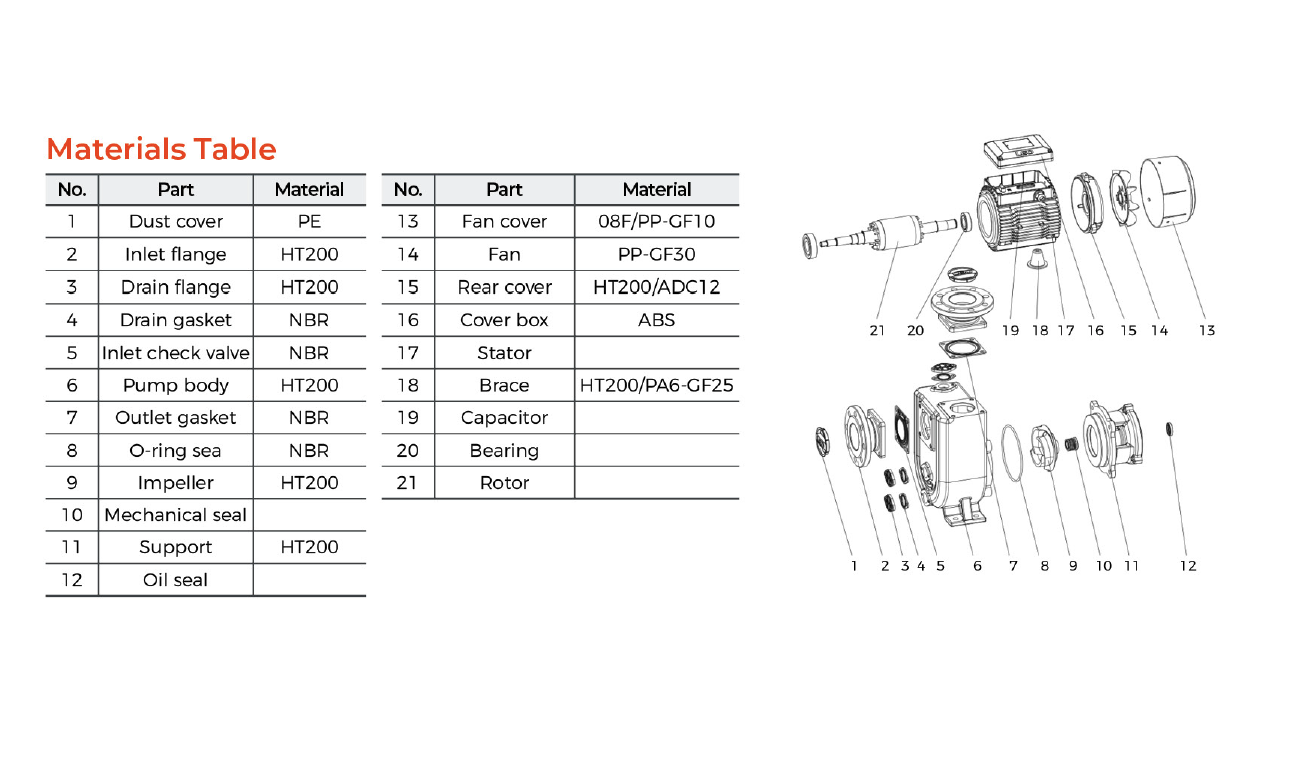 Materials Table

| No. | Part | Material |
|---|---|---|
| 1 | Dust cover | PE |
| 2 | Inlet flange | HT200 |
| 3 | Drain flange | HT200 |
| 4 | Drain gasket | NBR |
| 5 | Inlet check valve | NBR |
| 6 | Pump body | HT200 |
| 7 | Outlet gasket | NBR |
| 8 | O-ring sea | NBR |
| 9 | Impeller | HT200 |
| 10 | Mechanical seal | |
| 11 | Support | HT200 |
| 12 | Oil seal | |

| No. | Part | Material |
|---|---|---|
| 13 | Fan cover | 08F/PP-GF10 |
| 14 | Fan | PP-GF30 |
| 15 | Rear cover | HT200/ADC12 |
| 16 | Cover box | ABS |
| 17 | Stator | |
| 18 | Brace | HT200/PA6-GF25 |
| 19 | Capacitor | |
| 20 | Bearing | |
| 21 | Rotor | |

21 20 19 18 17 16 15 14 13

1 2 3 4 5 6 7 8 9 10 11 12