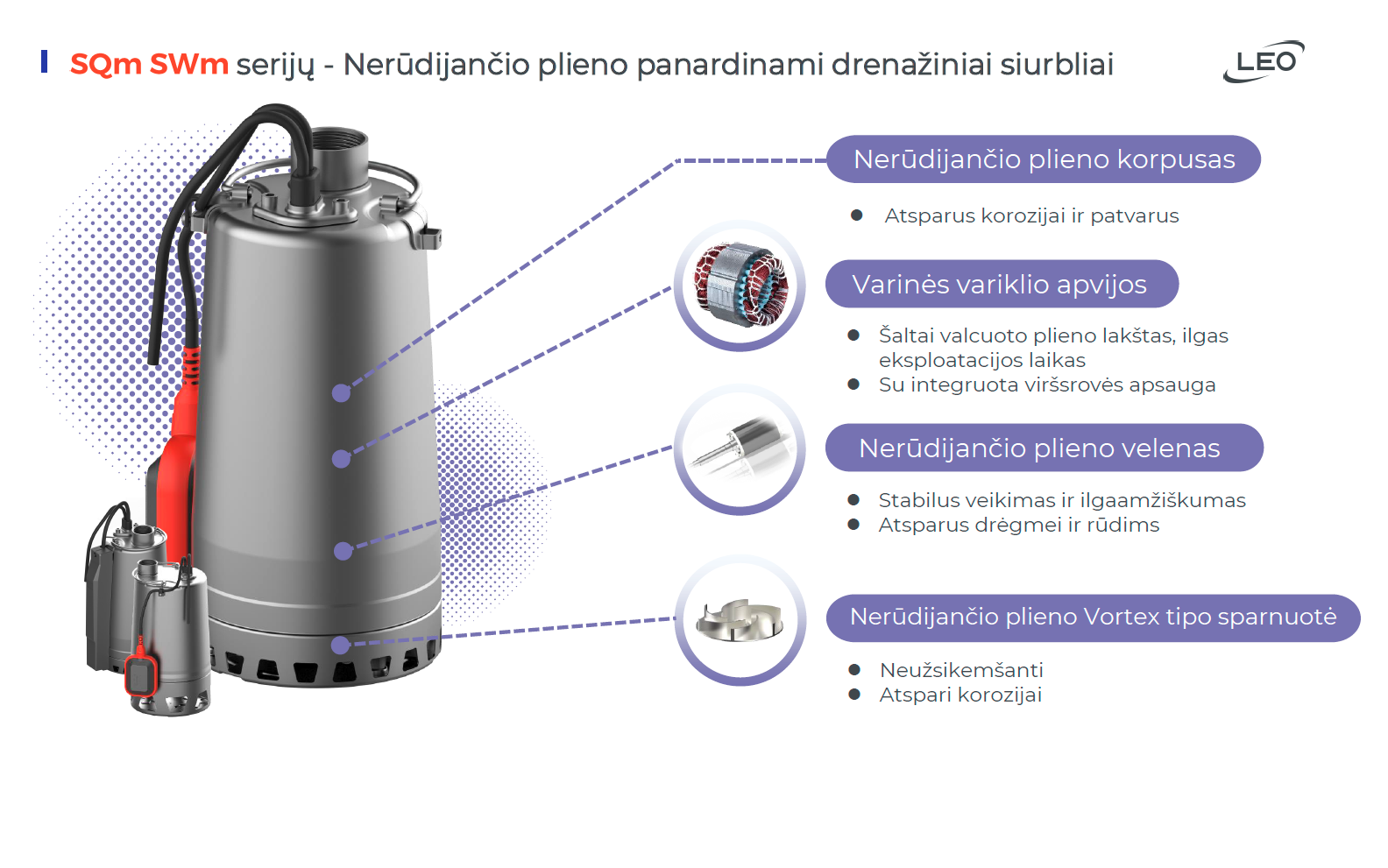 SQm SWm serijų - Nerūdijančio plieno panardinami drenažiniai siurbliai

LEO

Nerūdijančio plieno korpusas

- Atsparus korozijai ir patvarus

Varinės variklio apvijos

- Šaltai valcuoto plieno lakštas, ilgas eksploatacijos laikas
- Su integruota viršsrovės apsauga

Nerūdijančio plieno velenas

- Stabilus veikimas ir ilgaamžiškumas
- Atsparus drėgmei ir rūdims

Nerūdijančio plieno Vortex tipo sparnuotė

- Neužsikemšanti
- Atspari korozijai