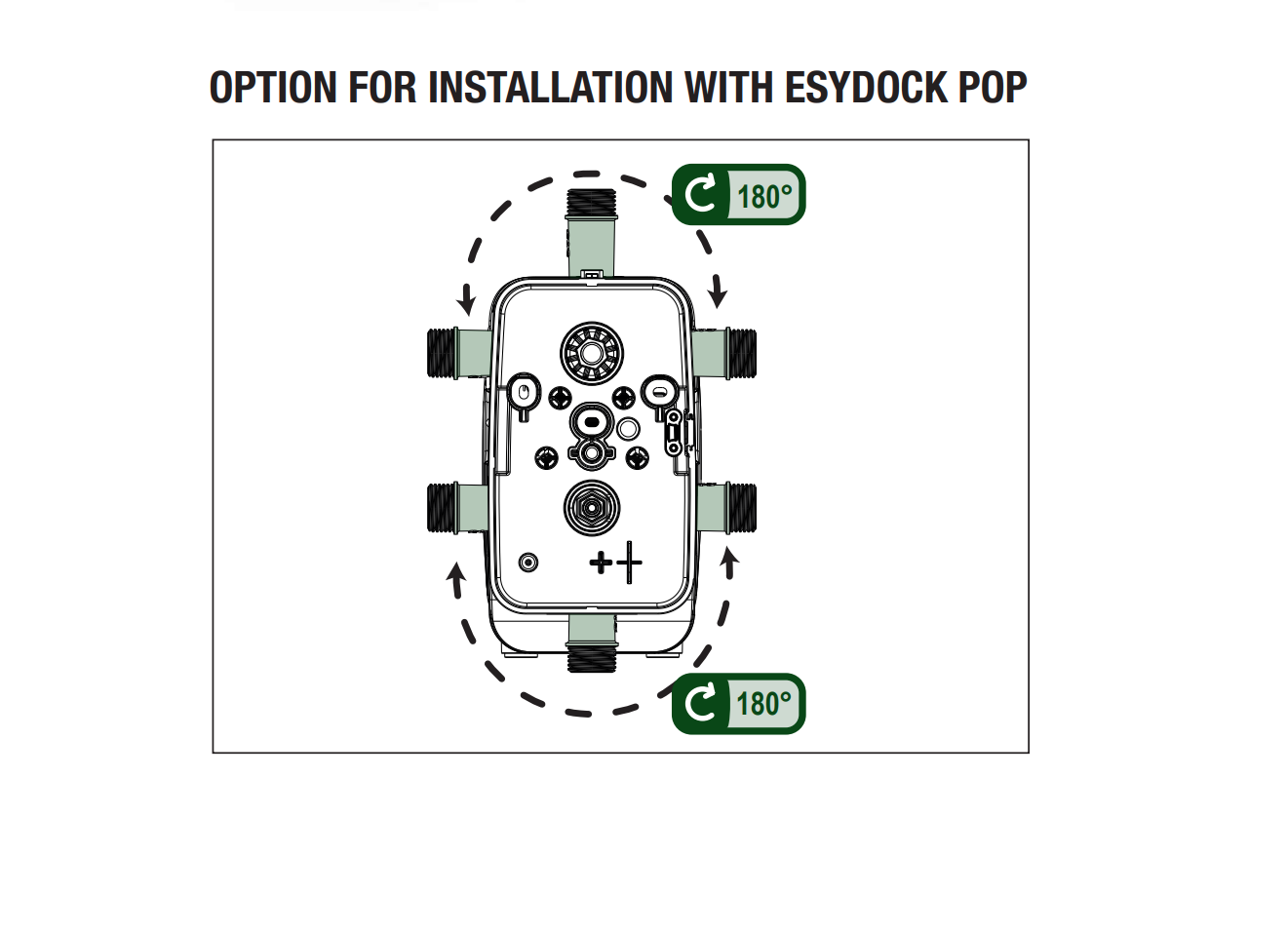 OPTION FOR INSTALLATION WITH ESYDOCK POP

180°

180°