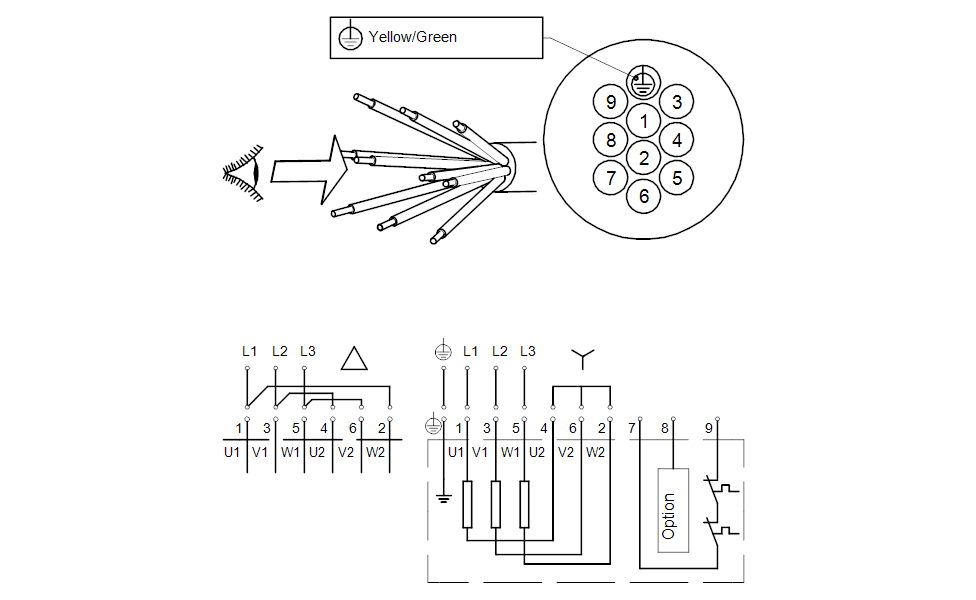 Yellow/Green

9
3
1
8
4
2
7
5
6

L1 L2 L3

1 3 5 4 6 2
U1 V1 W1 U2 V2 W2

L1 L2 L3

1 3 5 4 6 2 7 8 9
U1 V1 W1 U2 V2 W2

Option